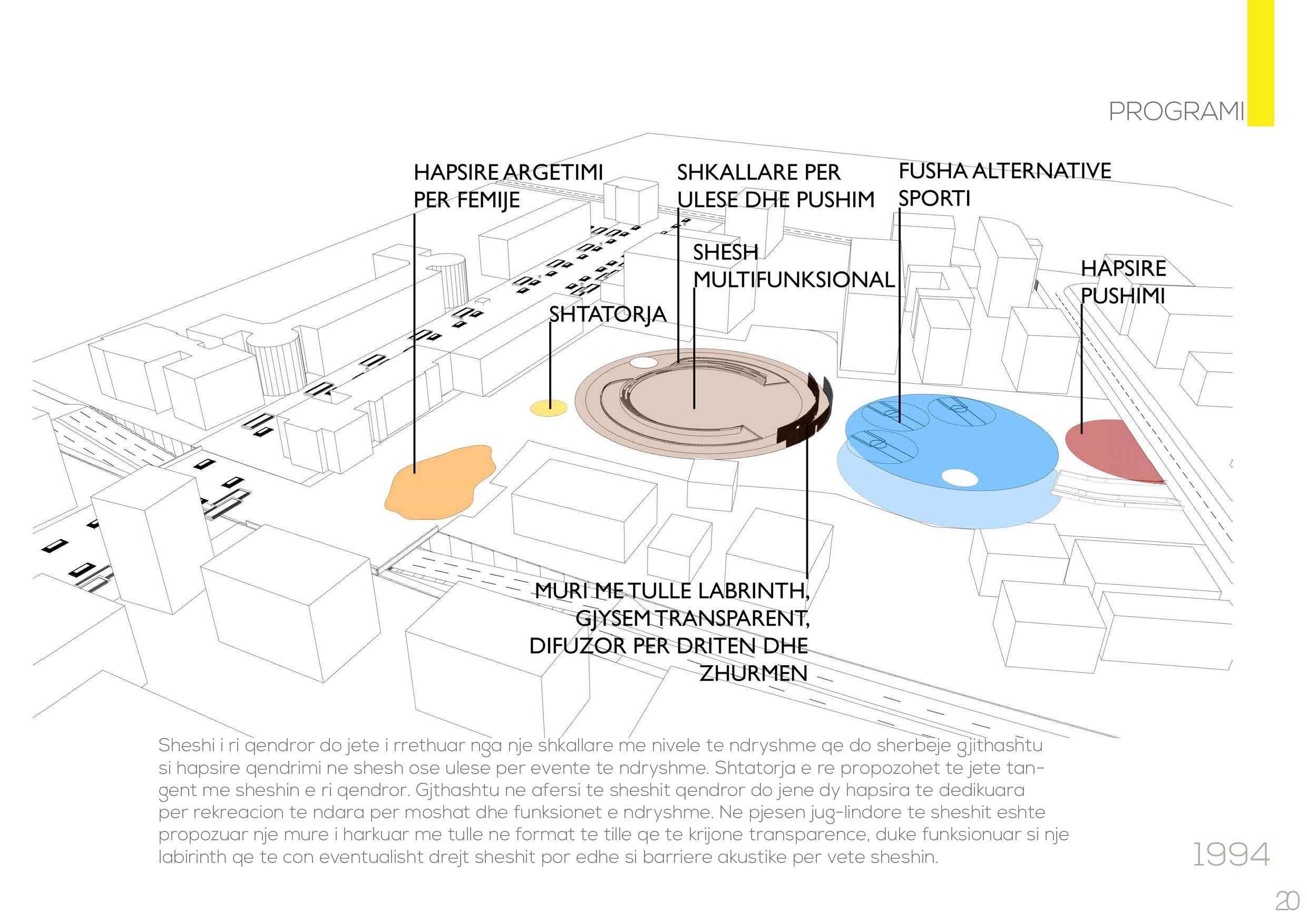 PROGRAMI

HAPSIRE ARGETIMI PER FEMIJE

SHKALLARE PER ULESE DHE PUSHIM

FUSHA ALTERNATIVE SPORTI

SHESH MULTIFUNKSIONAL

HAPSIRE PUSHIMI

SHTATORJA

MURI ME TULLE LABRINTH, GJYSEM TRANSPARENT, DIFUZOR PER DRITEN DHE ZHURMEN

Sheshi i ri qendror do jete i rrethuar nga nje shkallare me nivele te ndryshme qe do sherbeje gjithashtu si hapsire qendrimi ne shesh ose ulese per evente te ndryshme. Shtatorja e re propozohet te jete tangent me sheshin e ri qendror. Gjthashtu ne afersi te sheshit qendror do jene dy hapsira te dedikuara per rekreacion te ndara per moshat dhe funksionet e ndryshme. Ne pjesen jug-lindore te sheshit eshte propozuar nje mure i harkuar me tulle ne format te tille qe te krijone transparence, duke funksionuar si nje labirinth qe te con eventualisht drejt sheshit por edhe si barriere akustike per vete sheshin.

1994

20